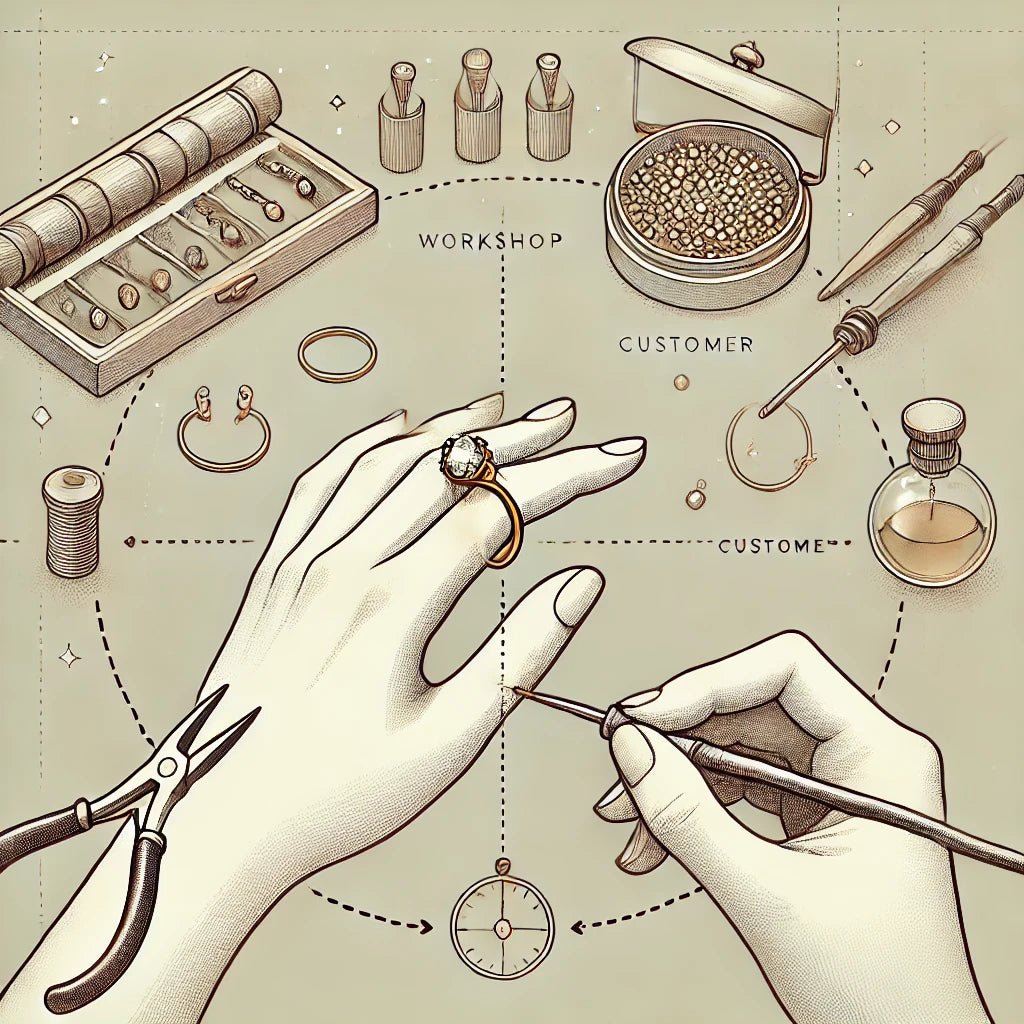 WORKSHOP

CUSTOMER

CUSTOME